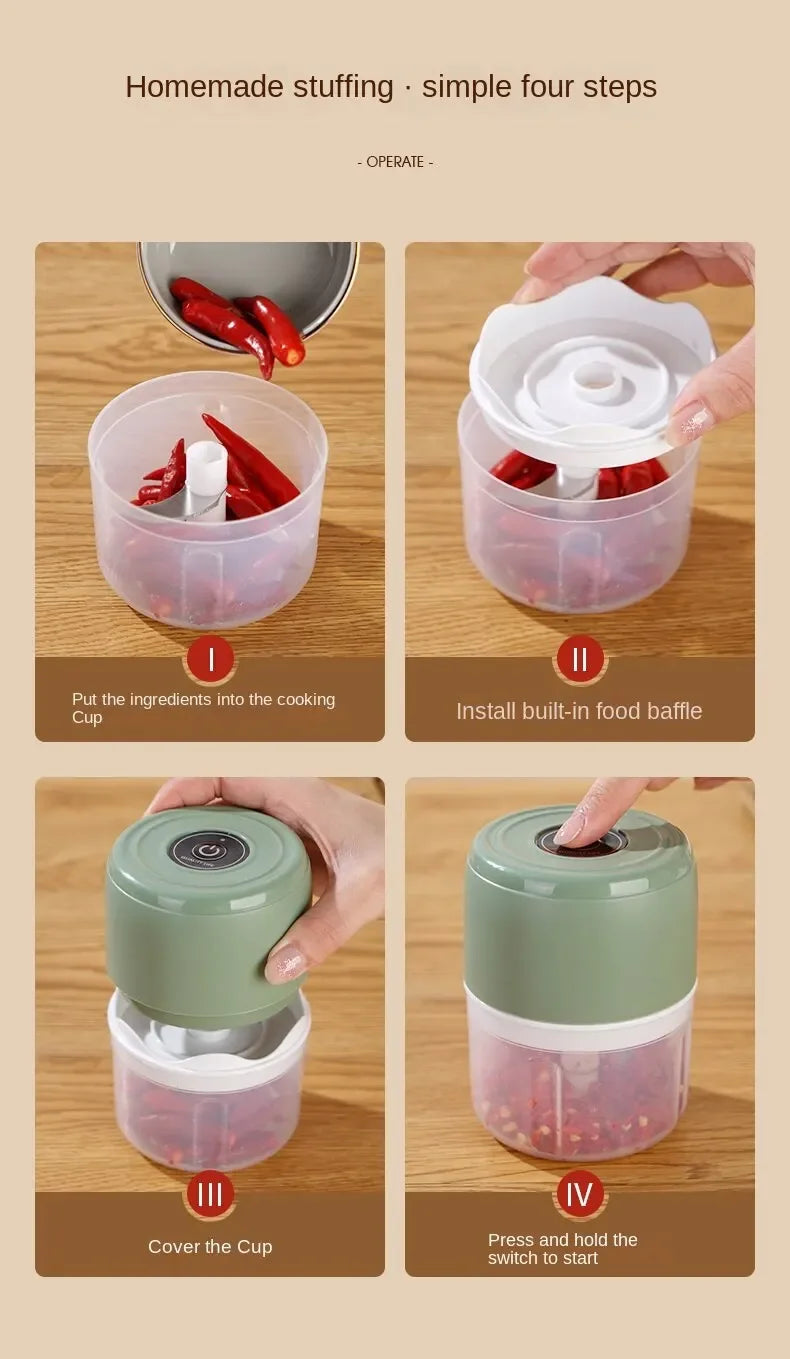 Homemade stuffing · simple four steps

- OPERATE -

I

Put the ingredients into the cooking Cup

II

Install built-in food baffle

III

Cover the Cup

IV

Press and hold the switch to start