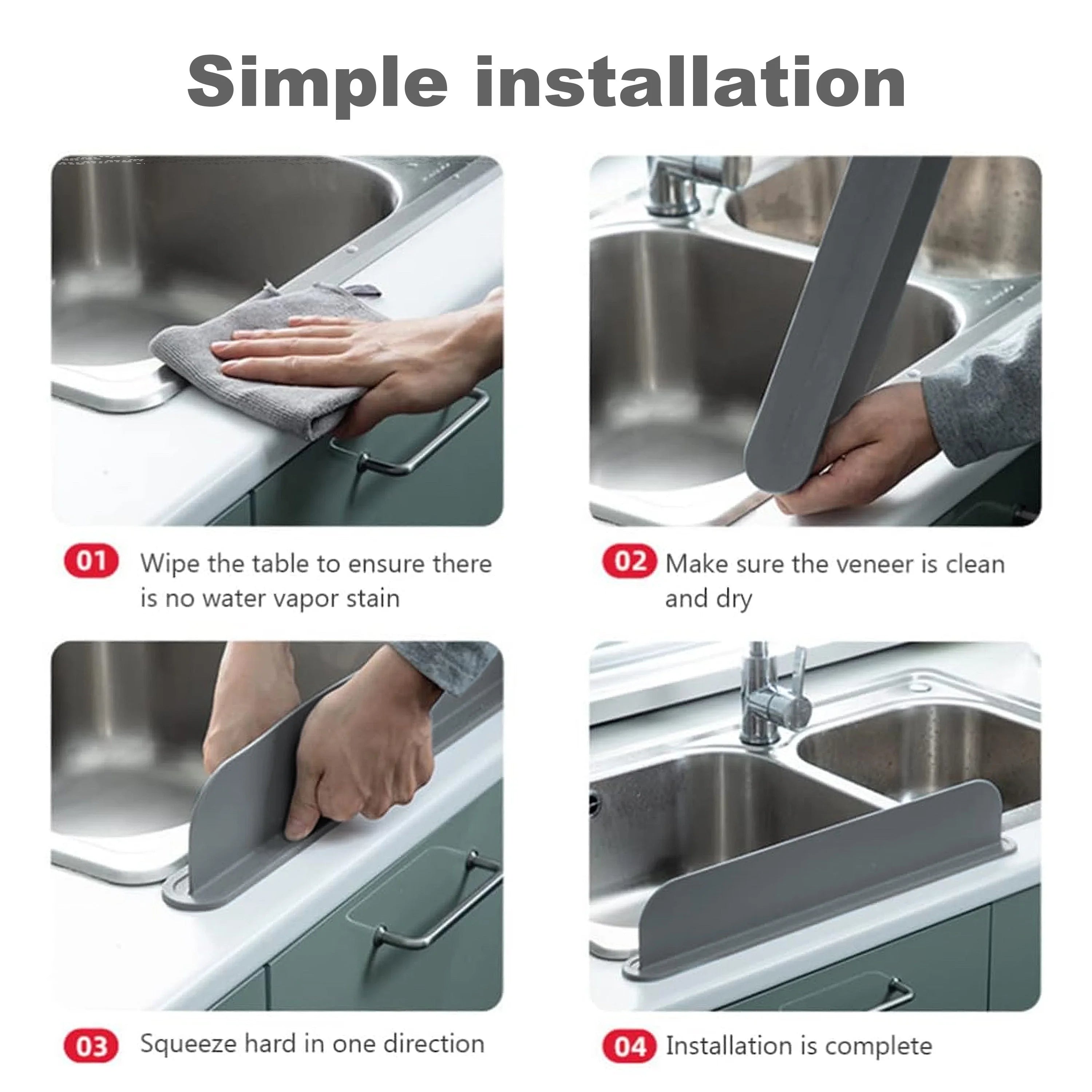 Simple installation

01 Wipe the table to ensure there is no water vapor stain

02 Make sure the veneer is clean and dry

03 Squeeze hard in one direction

04 Installation is complete